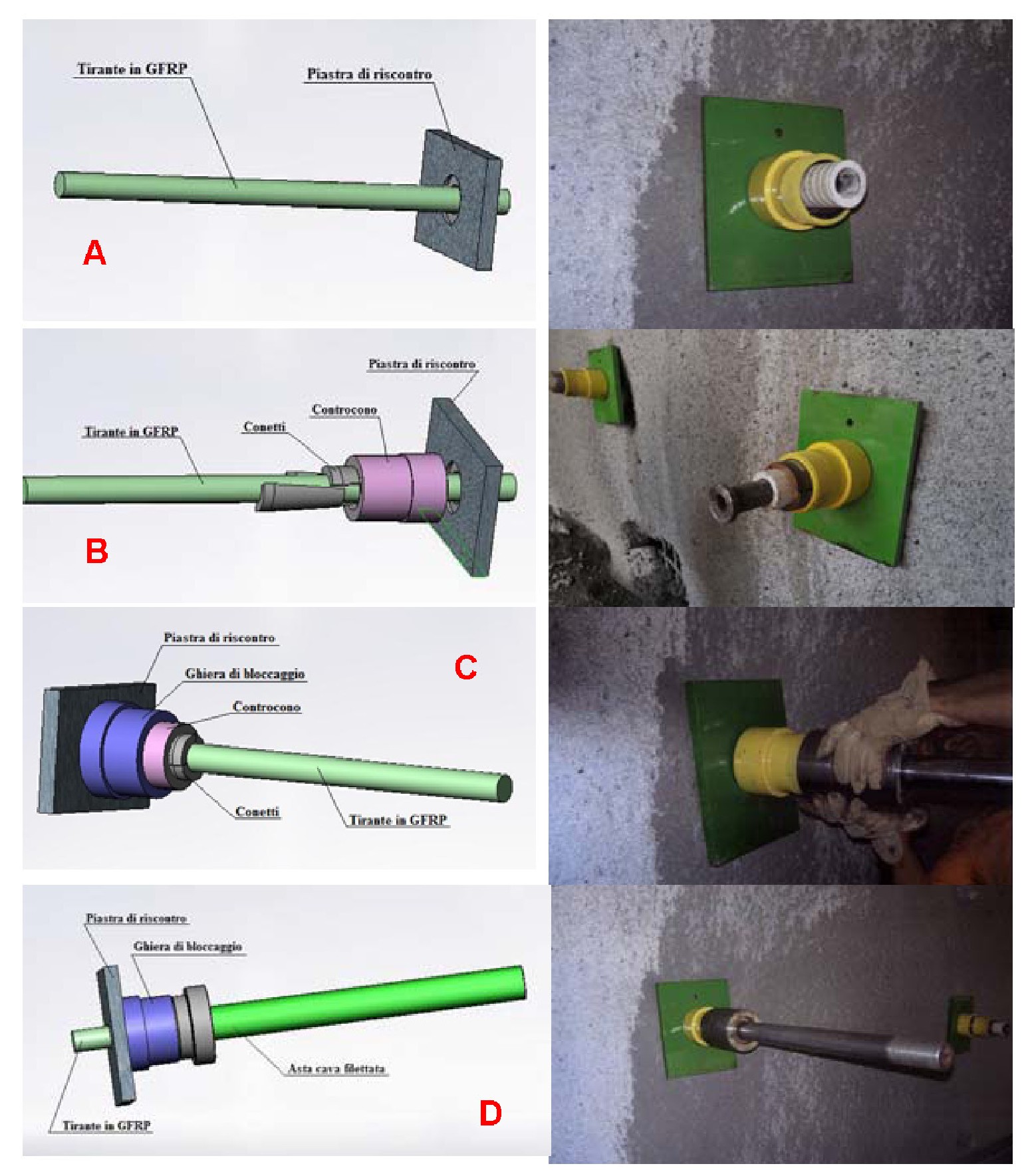 Tirante in GFRP

Piastra di riscontro

A

Piastra di riscontro

Controcono

Conetti

Tirante in GFRP

B

Piastra di riscontro

Ghiera di bloccaggio

Controcono

C

Conetti

Tirante in GFRP

Piastra di riscontro

Ghiera di bloccaggio

Asta cava filettata

Tirante in GFRP

D